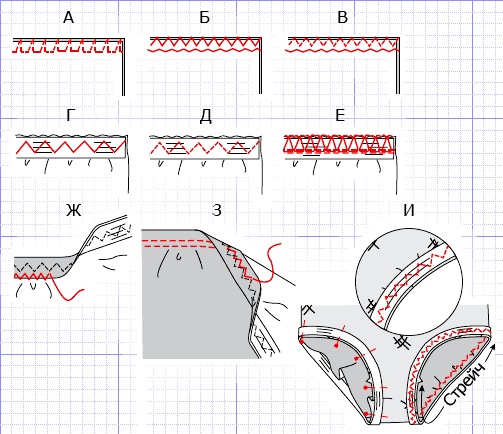 А
Б
В
Г
Д
Е
Ж
З
И
Стрейч